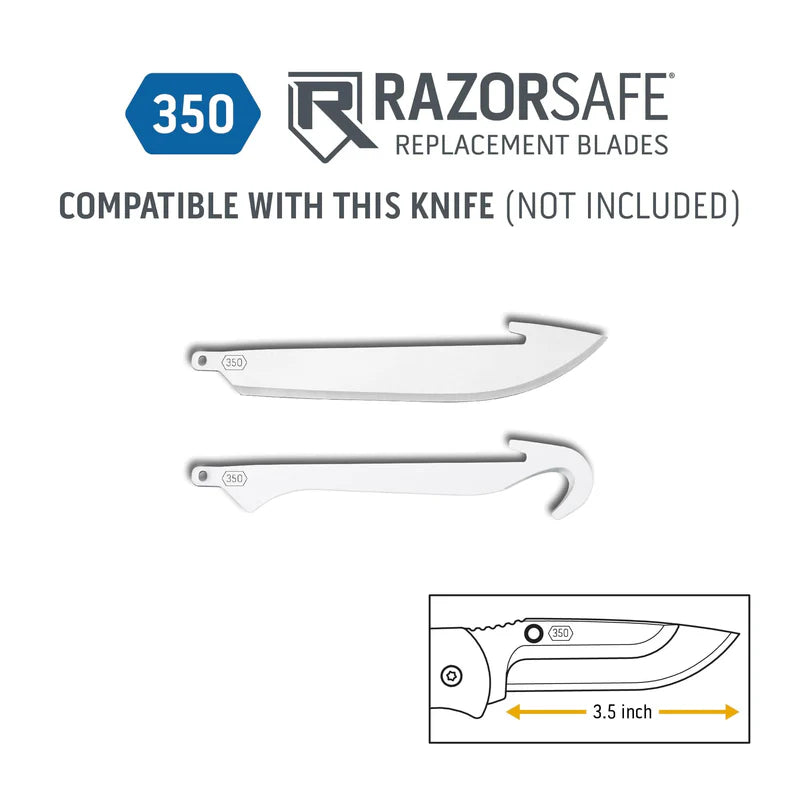 350 RAZORSAFE®
REPLACEMENT BLADES

COMPATIBLE WITH THIS KNIFE (NOT INCLUDED)

350

350

350

3.5 inch